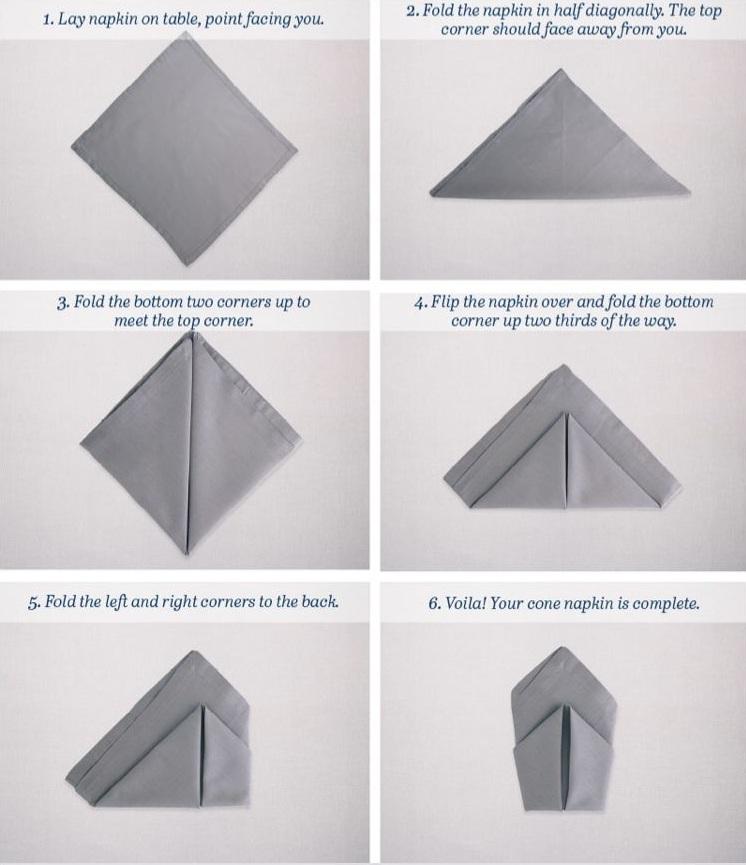 1. Lay napkin on table, point facing you.

2. Fold the napkin in half diagonally. The top corner should face away from you.

3. Fold the bottom two corners up to meet the top corner.

4. Flip the napkin over and fold the bottom corner up two thirds of the way.

5. Fold the left and right corners to the back.

6. Voila! Your cone napkin is complete.