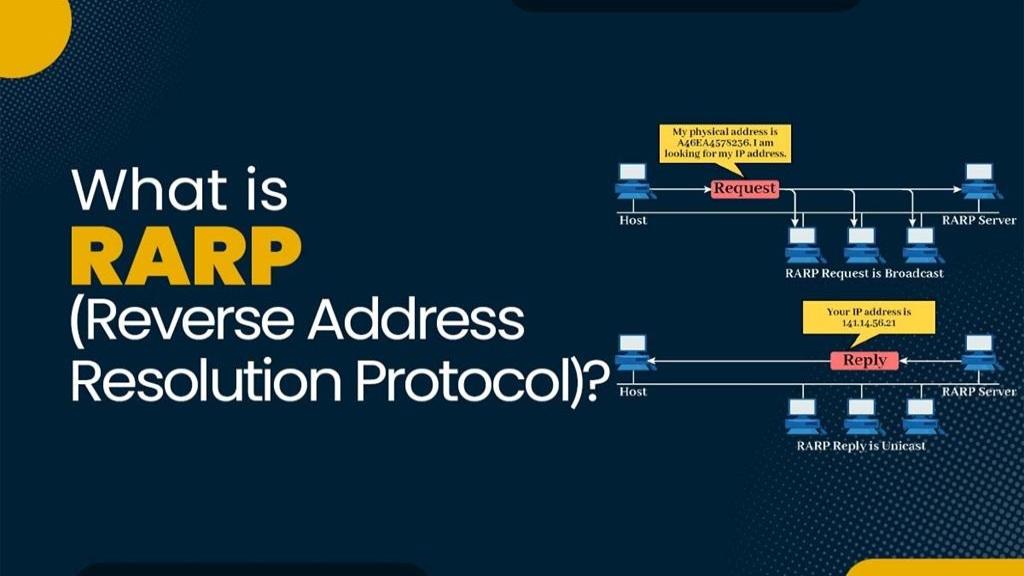 What is
RARP
(Reverse Address Resolution Protocol)?

My physical address is A46EA4578236. I am looking for my IP address.

Request

Host

RARP Server

RARP Request is Broadcast

Your IP address is 141.14.56.21

Reply

Host

RARP Server

RARP Reply is Unicast